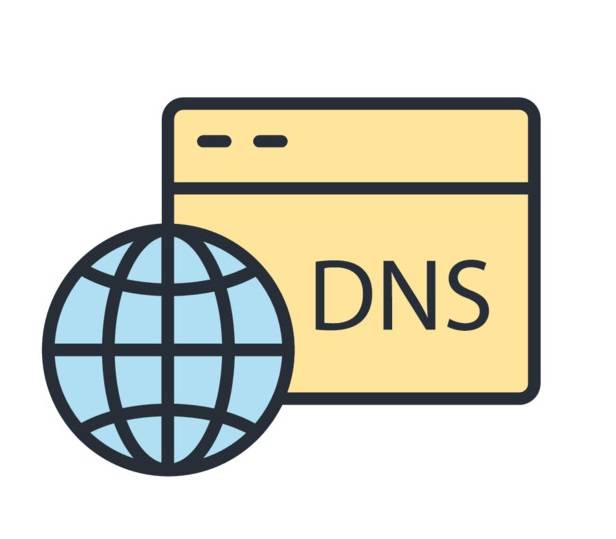 DNS